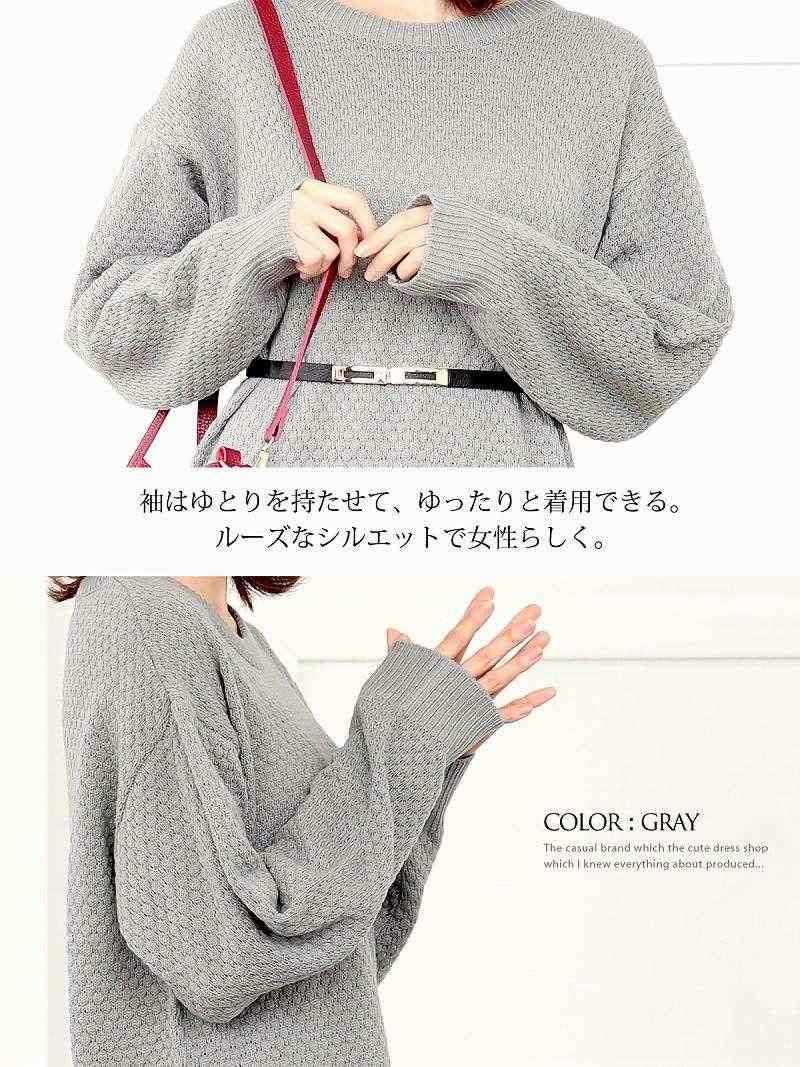 袖はゆとりを持たせて、ゆったりと着用できる。
ルーズなシルエットで女性らしく。

COLOR : GRAY
The casual brand which the cute dress shop which I knew everything about produced...